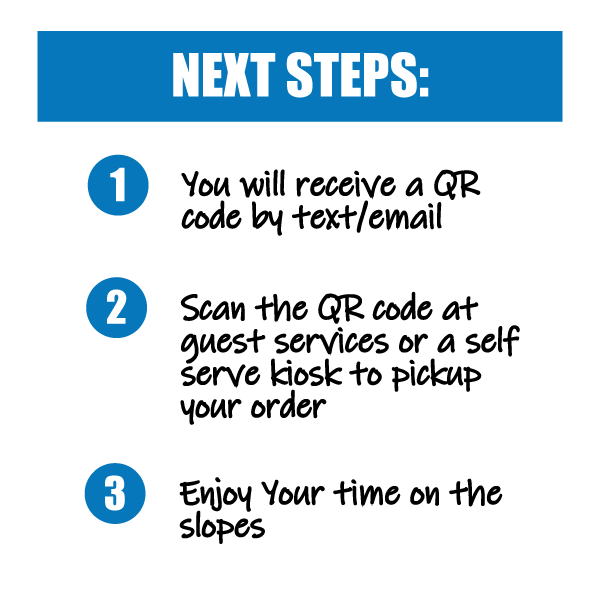 NEXT STEPS:

1 You will receive a QR code by text/email

2 Scan the QR code at guest services or a self serve kiosk to pickup your order

3 Enjoy Your time on the slopes